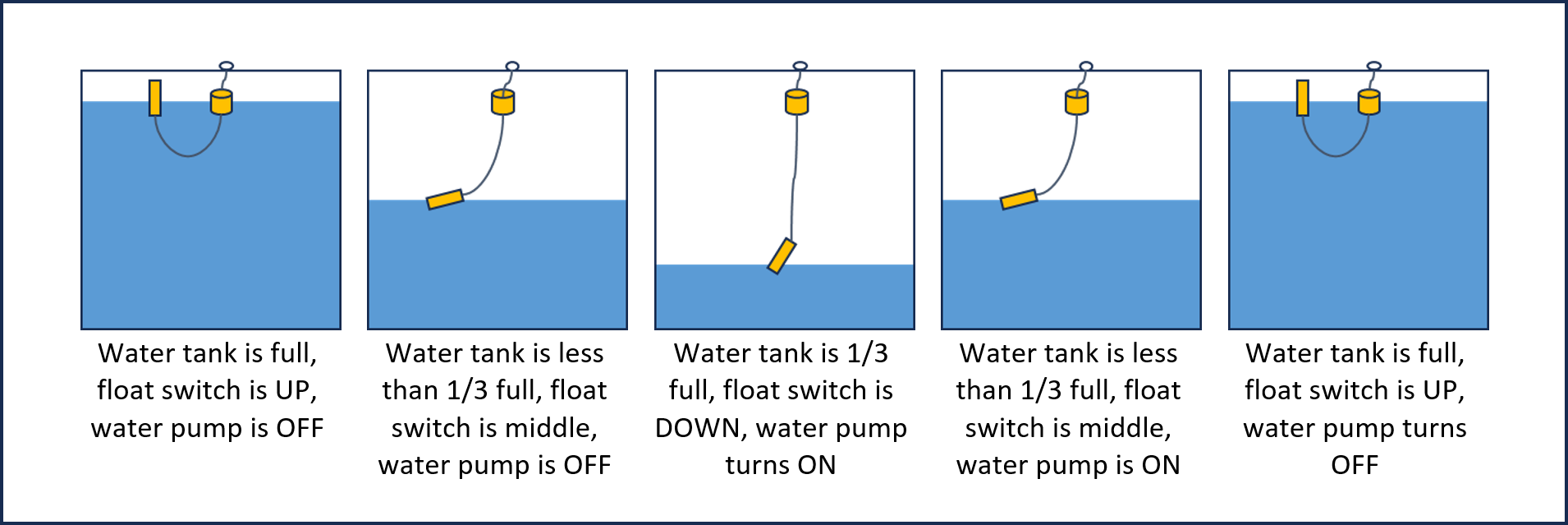 Water tank is full, float switch is UP, water pump is OFF

Water tank is less than 1/3 full, float switch is middle, water pump is OFF

Water tank is 1/3 full, float switch is DOWN, water pump turns ON

Water tank is less than 1/3 full, float switch is middle, water pump is ON

Water tank is full, float switch is UP, water pump turns OFF